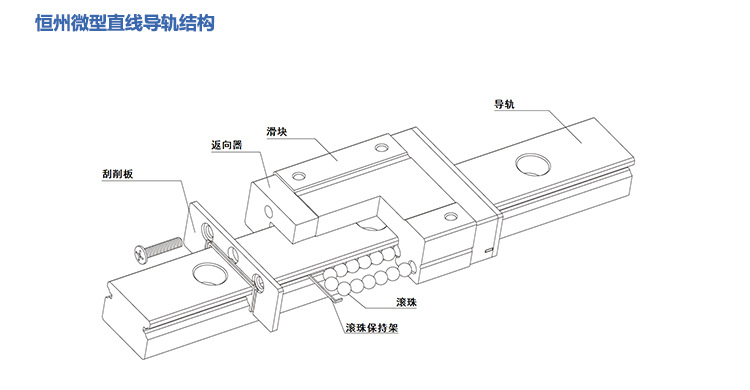 恒州微型直线导轨结构

导轨

滑块

返向器

刮削板

滚珠

滚珠保持架