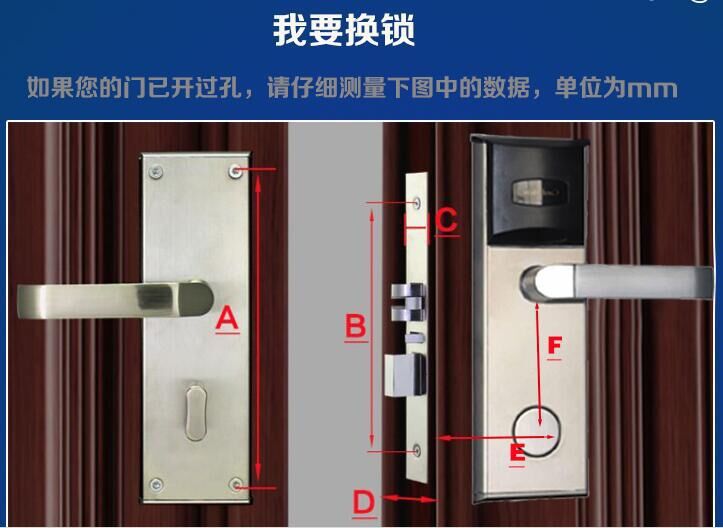 我要换锁

如果您的门已开过孔，请仔细测量下图中的数据，单位为mm

A

B

C

D

E

F