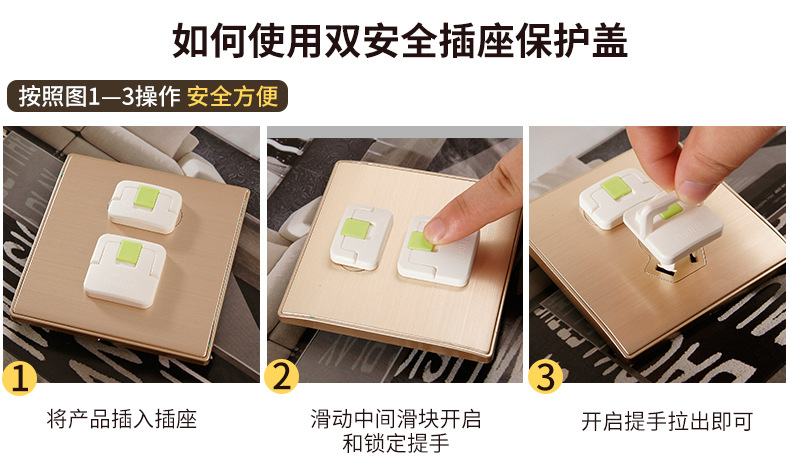 如何使用双安全插座保护盖

按照图1—3操作 安全方便

1

将产品插入插座

2

滑动中间滑块开启和锁定提手

3

开启提手拉出即可