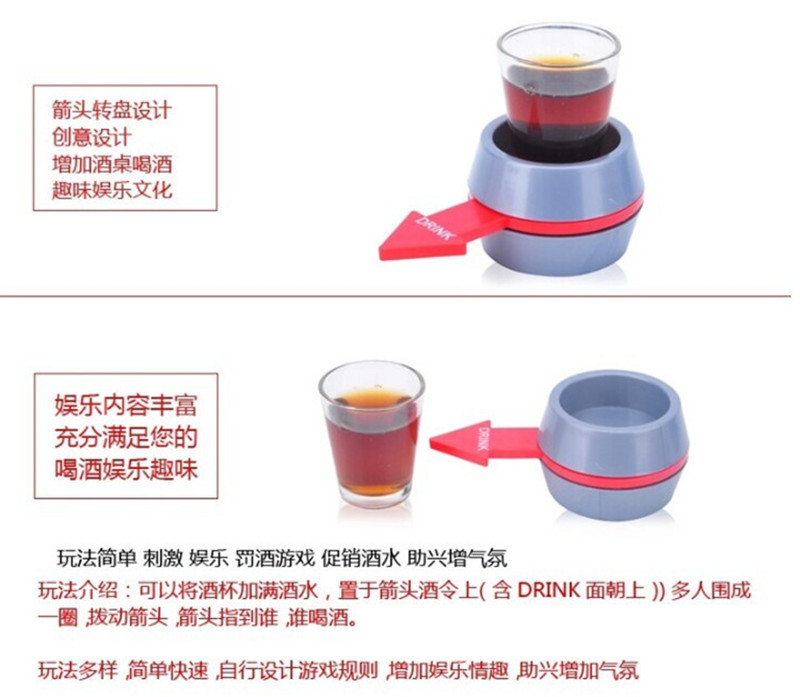 箭头转盘设计
创意设计
增加酒桌喝酒
趣味娱乐文化

DRINK

娱乐内容丰富
充分满足您的
喝酒娱乐趣味

DRINK

玩法简单 刺激 娱乐 罚酒游戏 促销酒水 助兴增气氛

玩法介绍：可以将酒杯加满酒水，置于箭头酒令上( 含 DRINK 面朝上 )) 多人围成一圈 ,拨动箭头 ,箭头指到谁 ,谁喝酒。

玩法多样 ,简单快速 ,自行设计游戏规则 ,增加娱乐情趣 ,助兴增加气氛