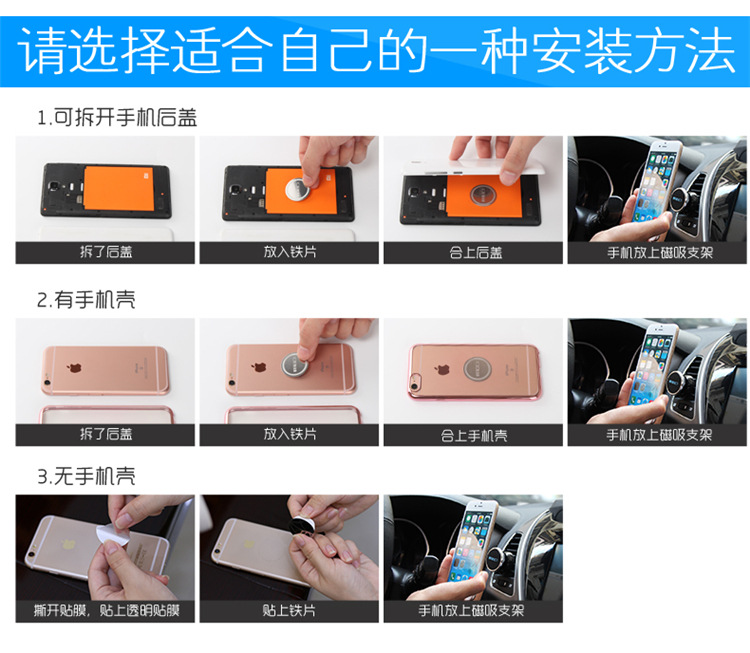 请选择适合自己的一种安装方法

1.可拆开手机后盖

拆了后盖

放入铁片

合上后盖

手机放上磁吸支架

2.有手机壳

拆了后盖

放入铁片

合上手机壳

手机放上磁吸支架

3.无手机壳

撕开贴膜，贴上透明贴膜

贴上铁片

手机放上磁吸支架