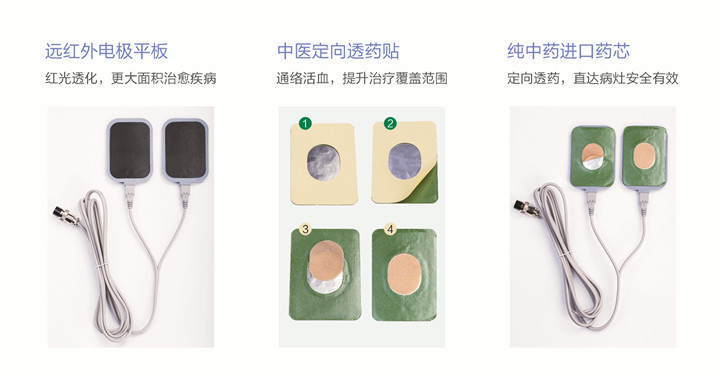 远红外电极平板
红光透化，更大面积治愈疾病

中医定向透药贴
通络活血，提升治疗覆盖范围

1
2
3
4

纯中药进口药芯
定向透药，直达病灶安全有效