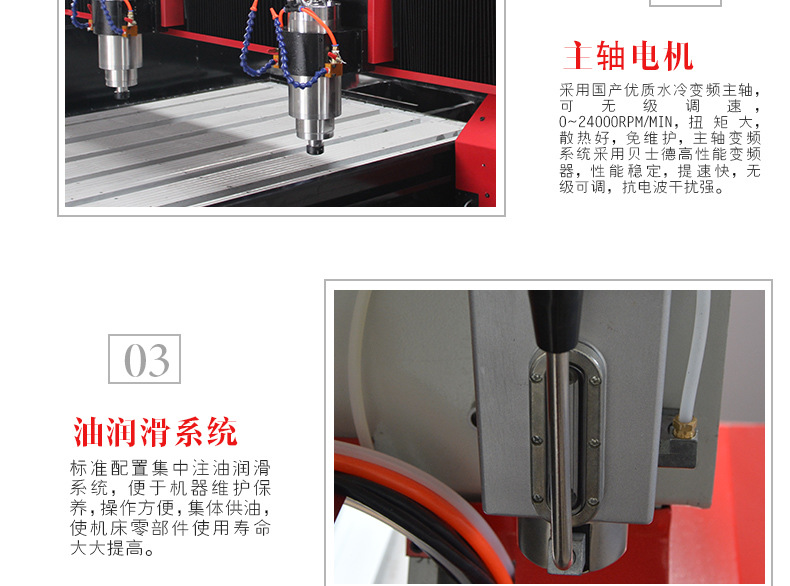 主轴电机

采用国产优质水冷变频主轴，可无级调速，0~24000RPM/MIN，扭矩大，散热好，免维护，主轴变频系统采用贝士德高性能变频器，性能稳定，提速快，无级可调，抗电波干扰强。

03

油润滑系统

标准配置集中注油润滑系统，便于机器维护保养，操作方便，集体供油，使机床零部件使用寿命大大提高。