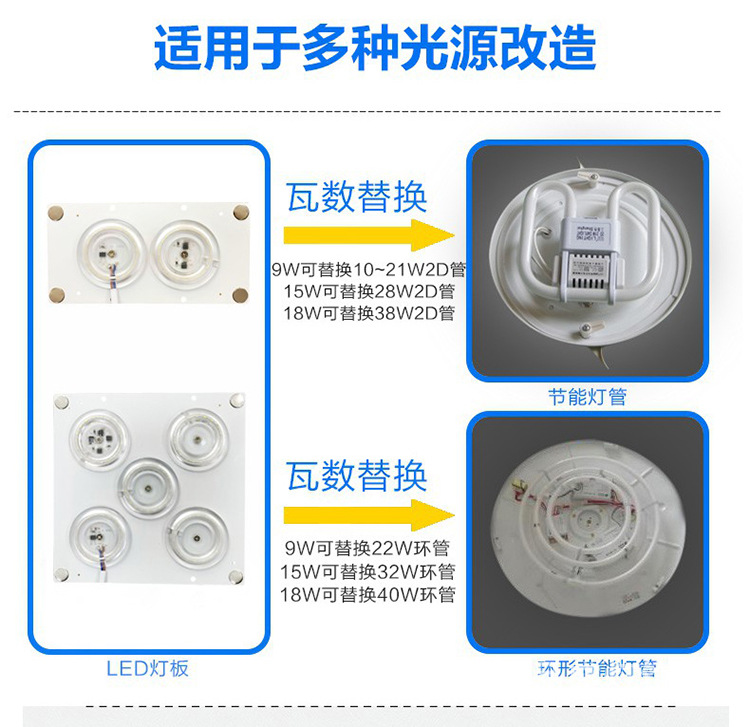 适用于多种光源改造

瓦数替换

9W可替换10~21W2D管
15W可替换28W2D管
18W可替换38W2D管

节能灯管

瓦数替换

9W可替换22W环管
15W可替换32W环管
18W可替换40W环管

LED灯板

环形节能灯管