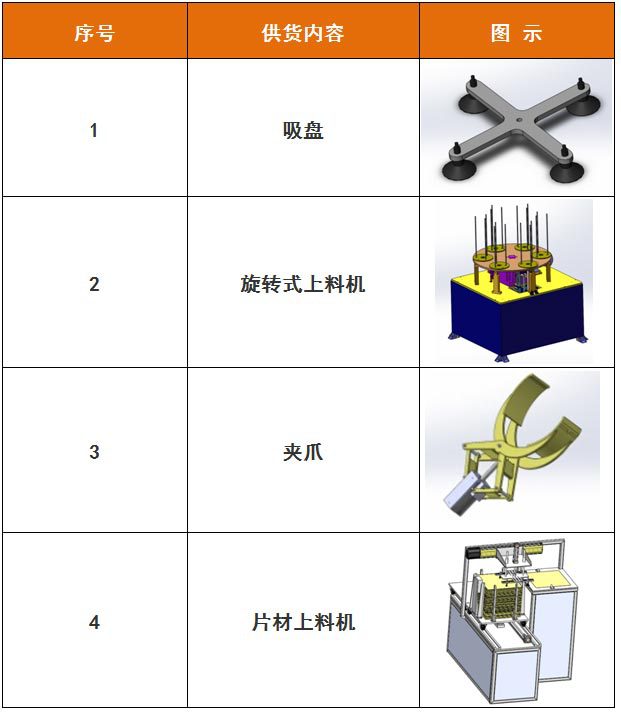 | 序号 | 供货内容 | 图 示 |
|---|---|---|
| 1 | 吸盘 | |
| 2 | 旋转式上料机 | |
| 3 | 夹爪 | |
| 4 | 片材上料机 | |