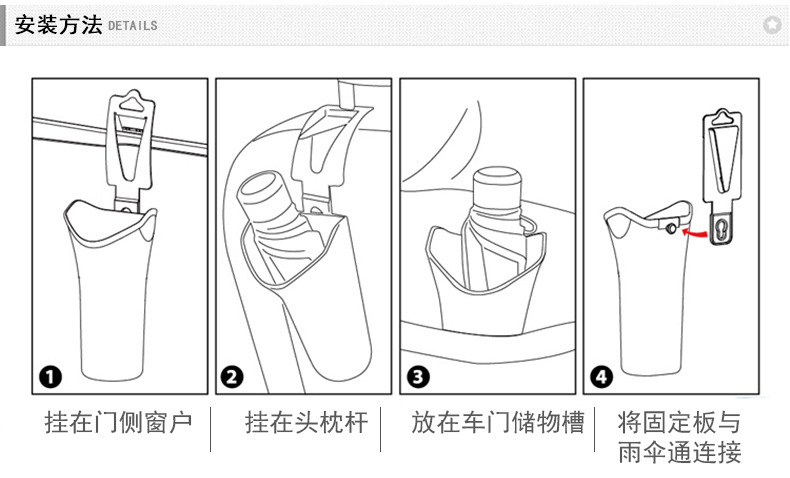 安装方法 DETAILS

1
2
3
4

挂在门侧窗户

挂在头枕杆

放在车门储物槽

将固定板与雨伞通连接