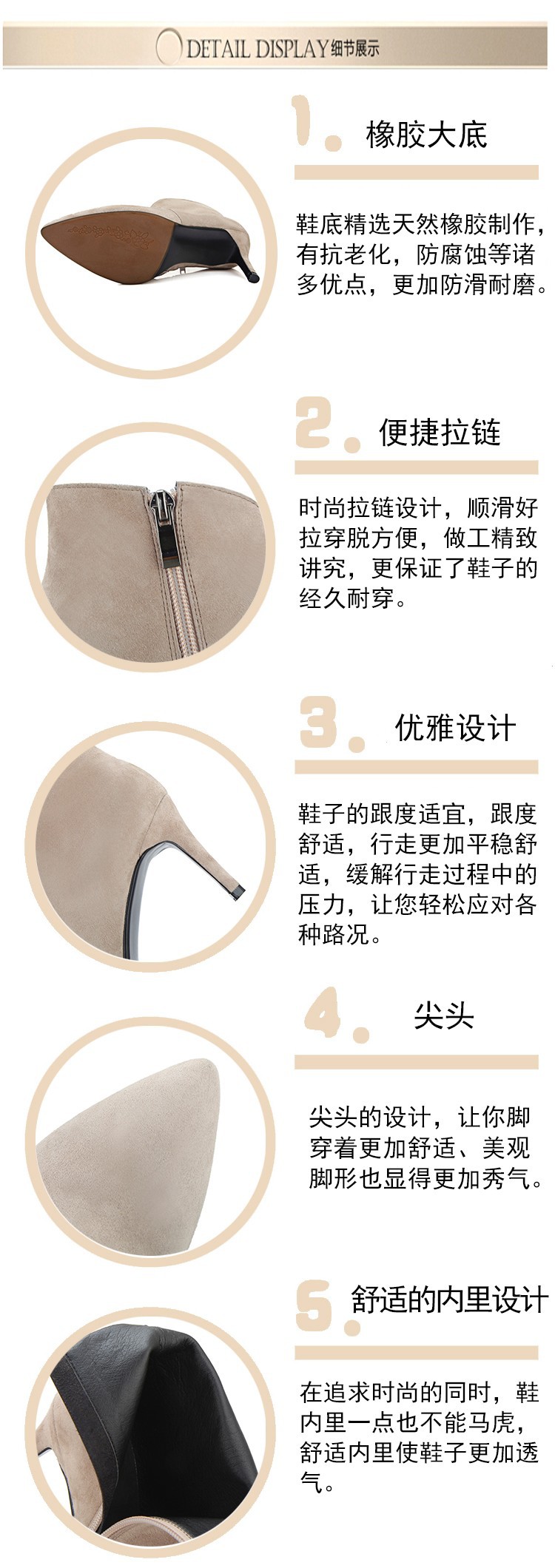 DETAIL DISPLAY 细节展示

1. 橡胶大底

鞋底精选天然橡胶制作，有抗老化，防腐蚀等诸多优点，更加防滑耐磨。

2. 便捷拉链

时尚拉链设计，顺滑好拉穿脱方便，做工精致讲究，更保证了鞋子的经久耐穿。

3. 优雅设计

鞋子的跟度适宜，跟度舒适，行走更加平稳舒适，缓解行走过程中的压力，让您轻松应对各种路况。

4. 尖头

尖头的设计，让你脚穿着更加舒适、美观脚形也显得更加秀气。

5. 舒适的内里设计

在追求时尚的同时，鞋内里一点也不能马虎，舒适内里使鞋子更加透气。