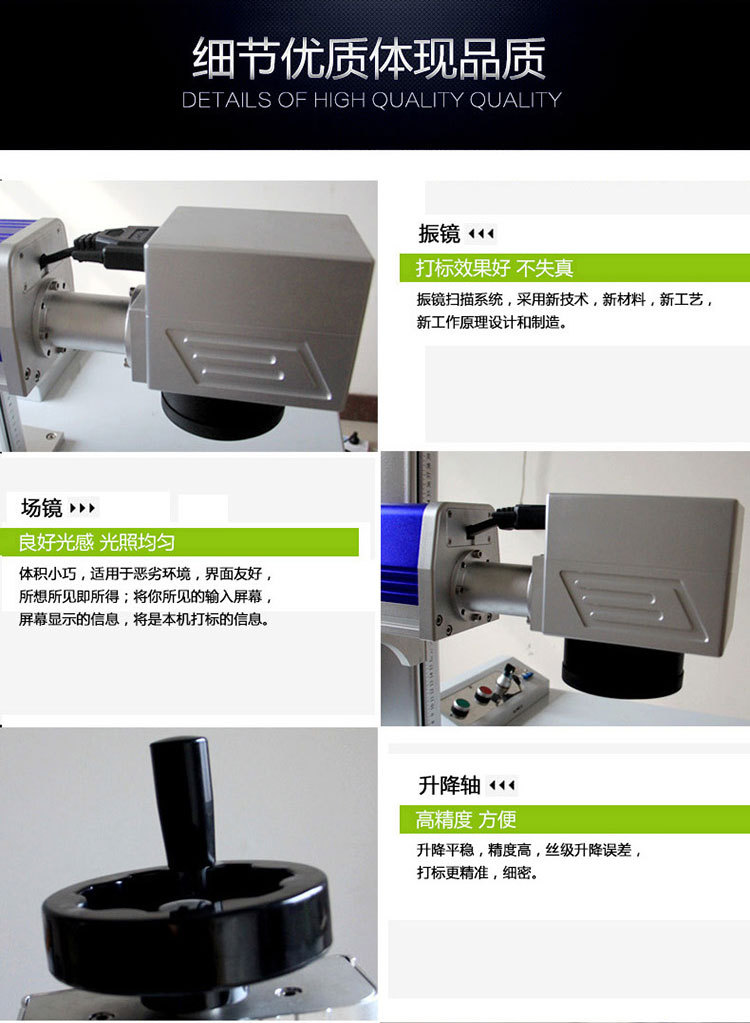 细节优质体现品质
DETAILS OF HIGH QUALITY QUALITY

振镜
打标效果好 不失真
振镜扫描系统，采用新技术，新材料，新工艺，新工作原理设计和制造。

场镜
良好光感 光照均匀
体积小巧，适用于恶劣环境，界面友好，所想所见即所得；将你所见的输入屏幕，屏幕显示的信息，将是本机打标的信息。

升降轴
高精度 方便
升降平稳，精度高，丝级升降误差，打标更精准，细密。