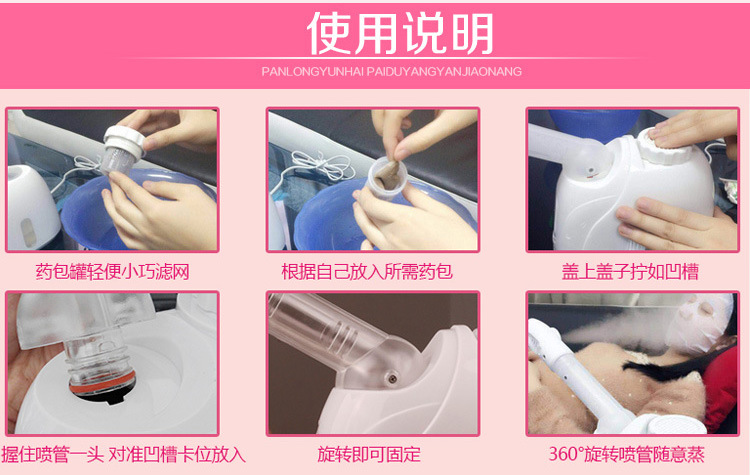 使用说明

PANLONGYUNHAI PAIDUYANGYANJIAONANG

药包罐轻便小巧滤网

根据自己放入所需药包

盖上盖子拧如凹槽

握住喷管一头 对准凹槽卡位放入

旋转即可固定

360°旋转喷管随意蒸