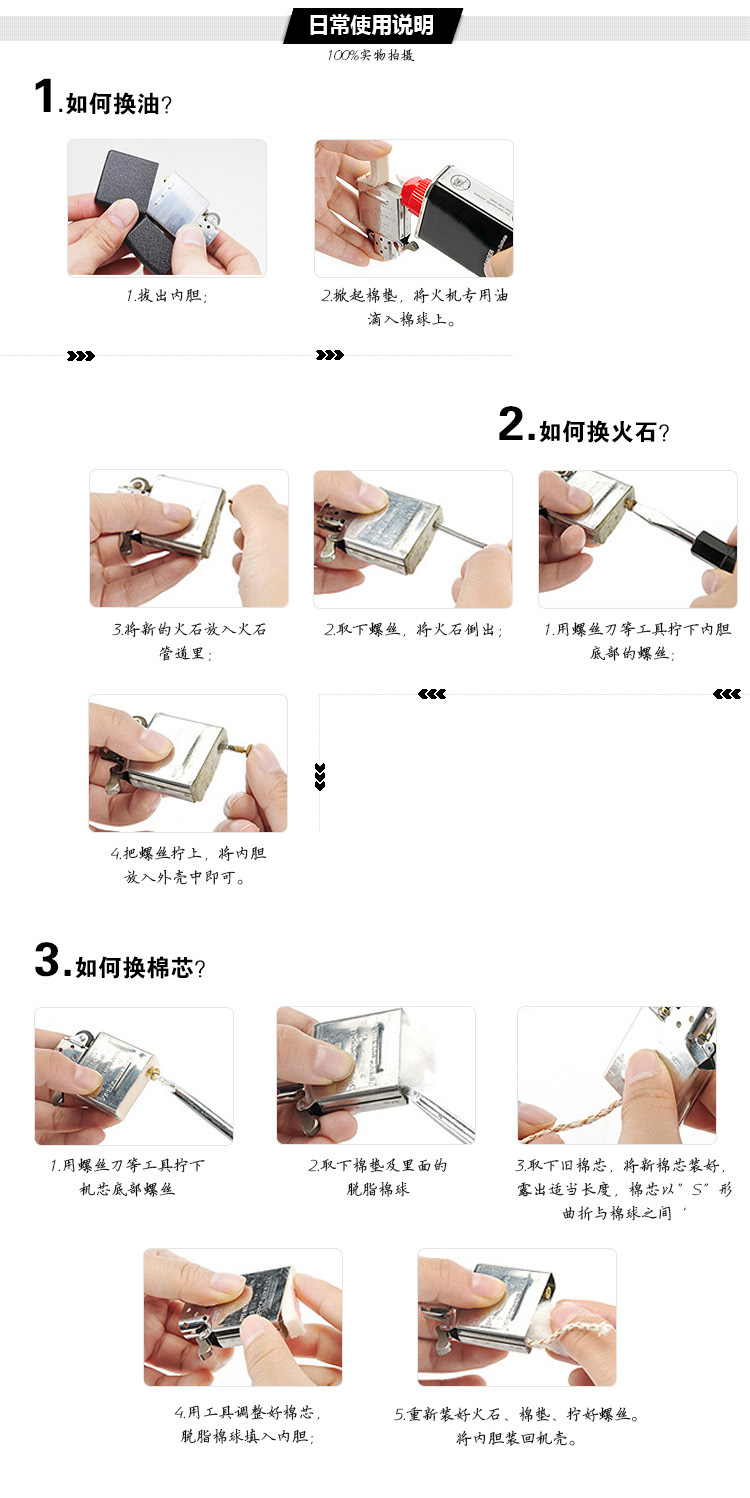 日常使用说明
100%实物拍摄

1.如何换油?

1.拔出内胆;

2.掀起棉垫，将火机专用油滴入棉球上。

2.如何换火石?

3.将新的火石放入火石管道里;

2.取下螺丝，将火石倒出;

1.用螺丝刀等工具拧下内胆底部的螺丝;

4.把螺丝拧上，将内胆放入外壳中即可。

3.如何换棉芯?

1.用螺丝刀等工具拧下机芯底部螺丝

2.取下棉垫及里面的脱脂棉球

3.取下旧棉芯，将新棉芯装好，露出适当长度，棉芯以"S"形曲折与棉球之间'

4.用工具调整好棉芯，脱脂棉球填入内胆;

5.重新装好火石、棉垫、拧好螺丝。将内胆装回机壳。