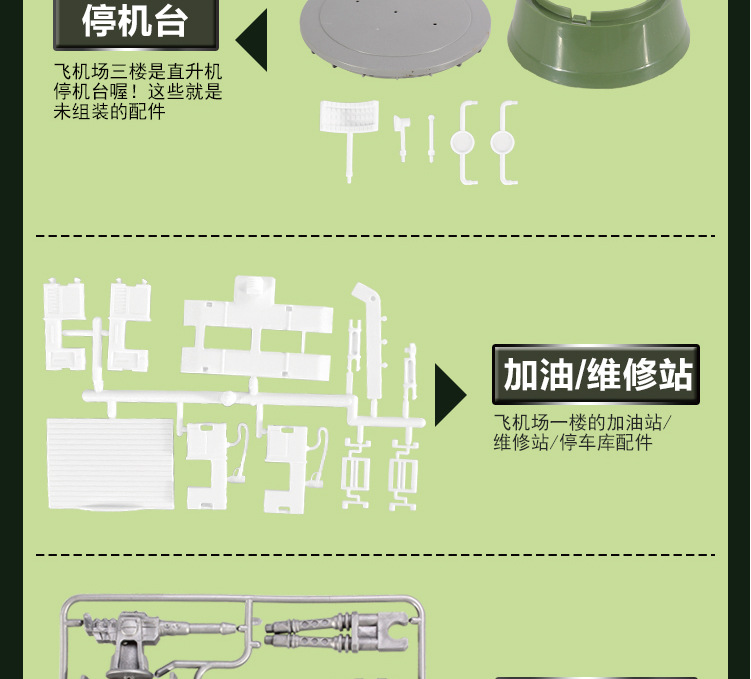 停机台

飞机场三楼是直升机停机台喔！这些就是未组装的配件

加油/维修站

飞机场一楼的加油站/维修站/停车库配件