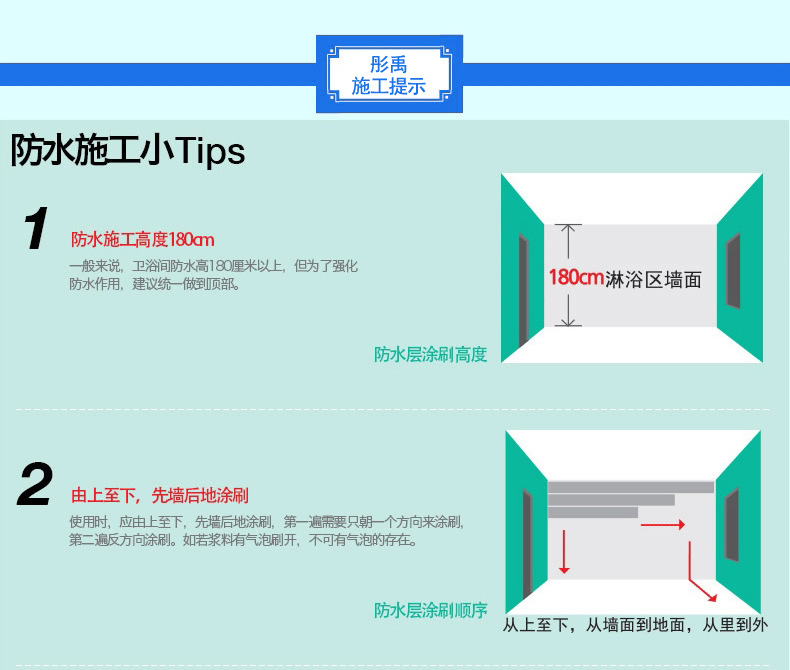 彤禹
施工提示

防水施工小Tips

1

防水施工高度180cm

一般来说，卫浴间防水高180厘米以上，但为了强化防水作用，建议统一做到顶部。

180cm 淋浴区墙面

防水层涂刷高度

2

由上至下，先墙后地涂刷

使用时，应由上至下，先墙后地涂刷，第一遍需要只朝一个方向来涂刷，第二遍反方向涂刷。如若浆料有气泡刷开，不可有气泡的存在。

防水层涂刷顺序

从上至下，从墙面到地面，从里到外