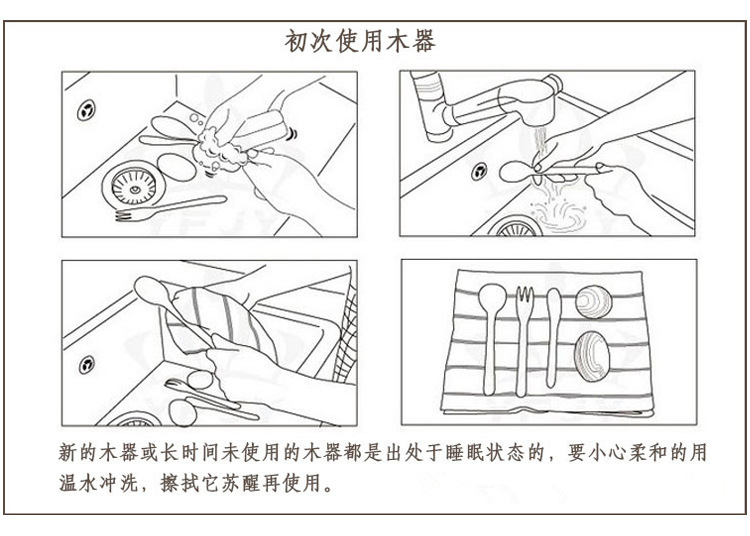 初次使用木器

新的木器或长时间未使用的木器都是出处于睡眠状态的，要小心柔和的用温水冲洗，擦拭它苏醒再使用。