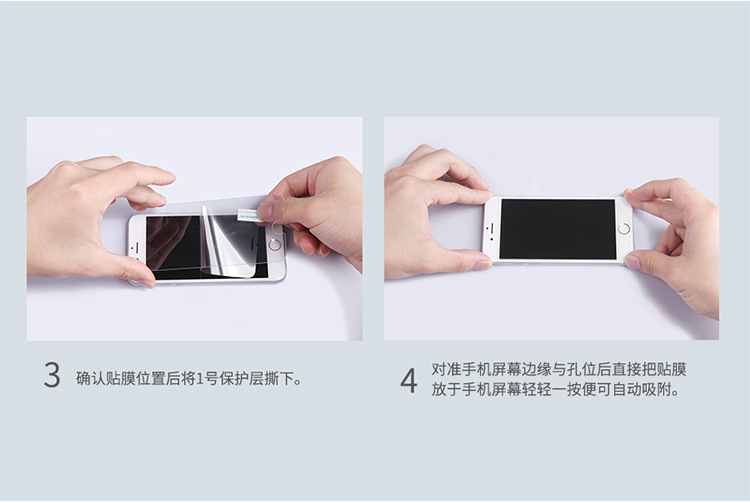 3 确认贴膜位置后将1号保护层撕下。

4 对准手机屏幕边缘与孔位后直接把贴膜放于手机屏幕轻轻一按便可自动吸附。