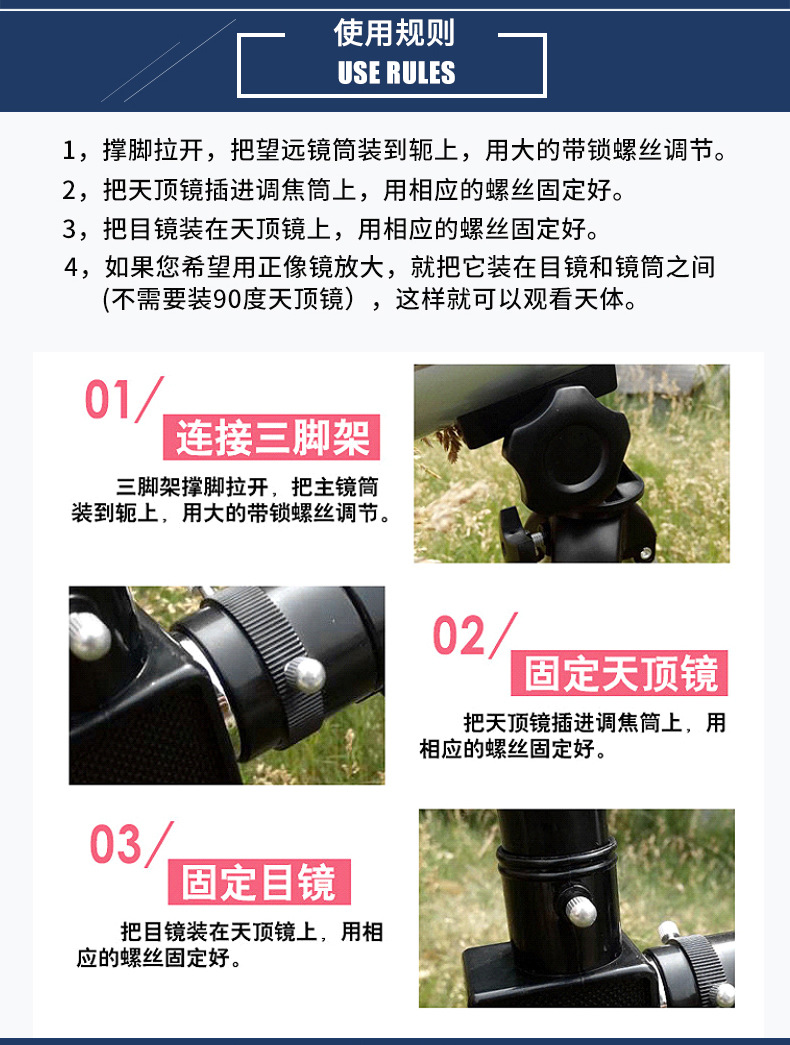 使用规则
USE RULES

1，撑脚拉开，把望远镜筒装到轭上，用大的带锁螺丝调节。
2，把天顶镜插进调焦筒上，用相应的螺丝固定好。
3，把目镜装在天顶镜上，用相应的螺丝固定好。
4，如果您希望用正像镜放大，就把它装在目镜和镜筒之间（不需要装90度天顶镜），这样就可以观看天体。

01/
连接三脚架
三脚架撑脚拉开，把主镜筒装到轭上，用大的带锁螺丝调节。

02/
固定天顶镜
把天顶镜插进调焦筒上，用相应的螺丝固定好。

03/
固定目镜
把目镜装在天顶镜上，用相应的螺丝固定好。