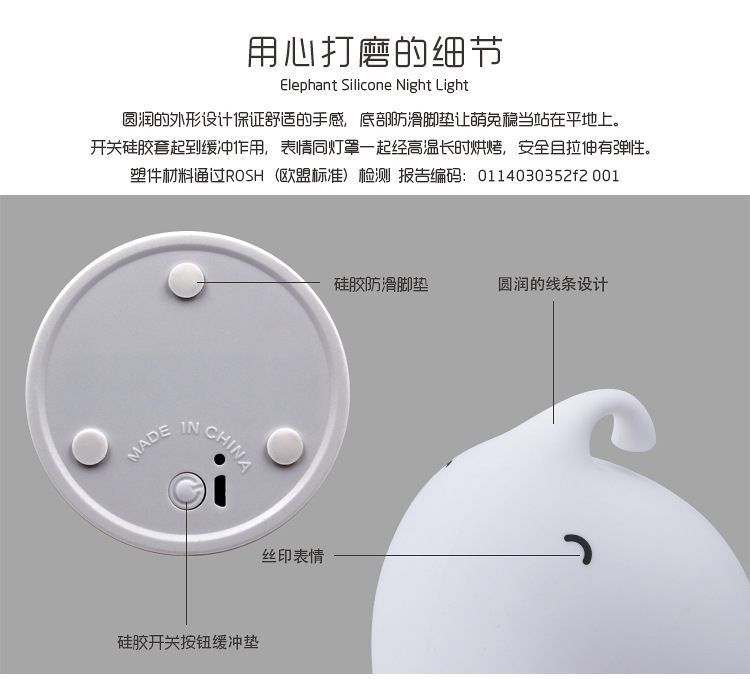 用心打磨的细节
Elephant Silicone Night Light

圆润的外形设计保证舒适的手感，底部防滑脚垫让萌兔稳当站在平地上。
开关硅胶套起到缓冲作用，表情同灯罩一起经高温长时烘烤，安全且拉伸有弹性。
塑件材料通过ROSH（欧盟标准）检测 报告编码：0114030352f2 001

硅胶防滑脚垫

圆润的线条设计

MADE IN CHINA

丝印表情

硅胶开关按钮缓冲垫