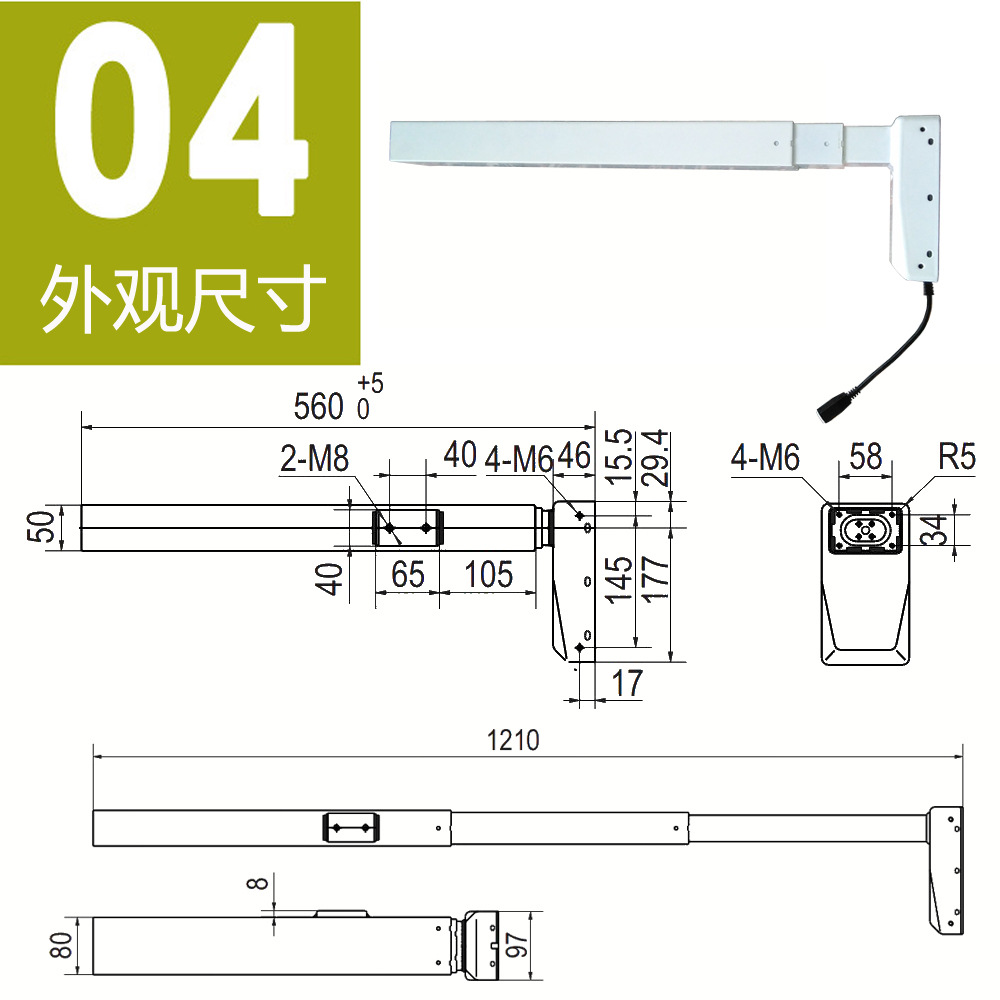 04
外观尺寸

$560^{+5}_{0}$
2-M8
40
4-M6
46
15.5
29.4
50
40
65
105
145
177
17
4-M6
58
R5
34
1210
8
80
97