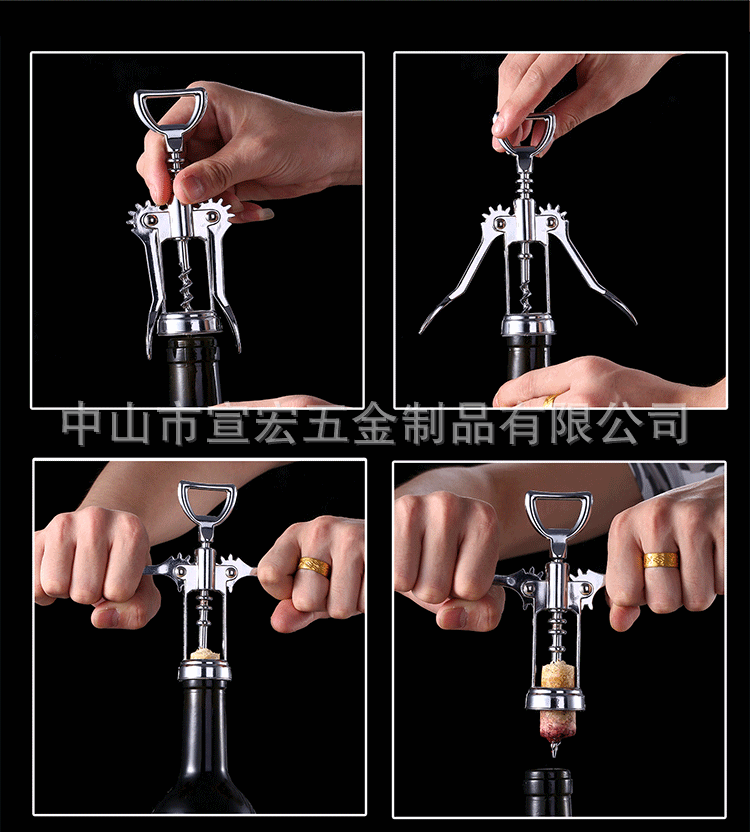 中山市宣宏五金制品有限公司