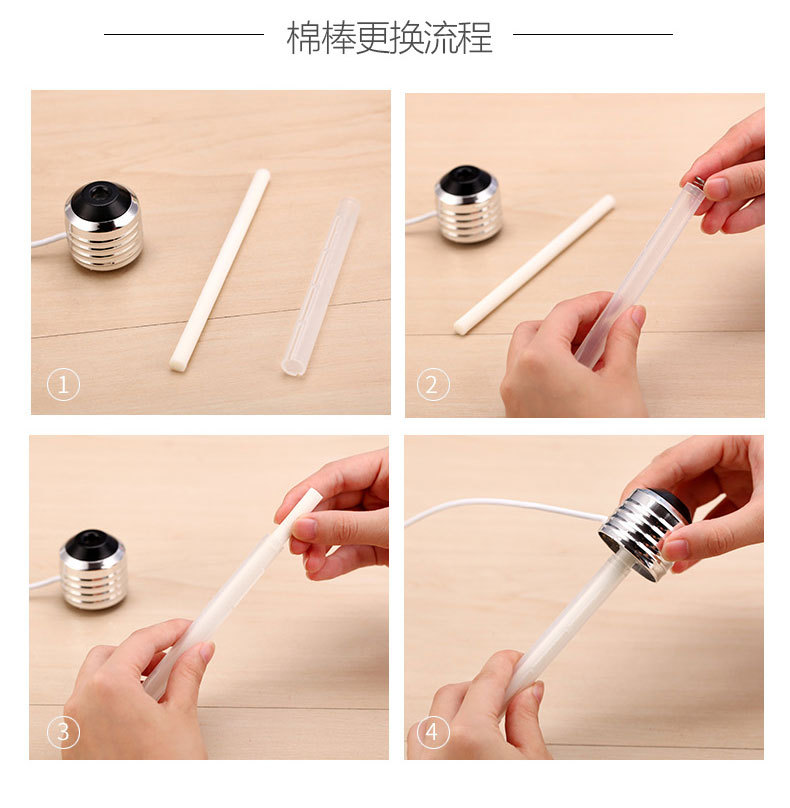 棉棒更换流程

1

2

3

4