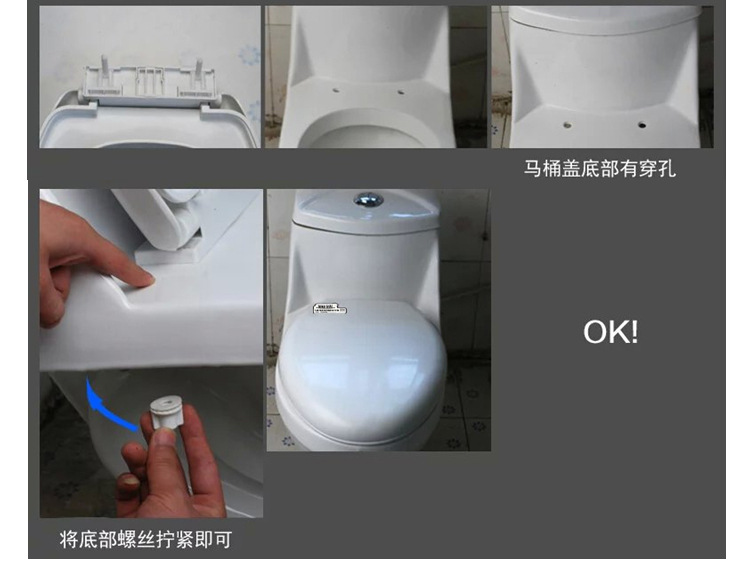 马桶盖底部有穿孔

OK!

将底部螺丝拧紧即可