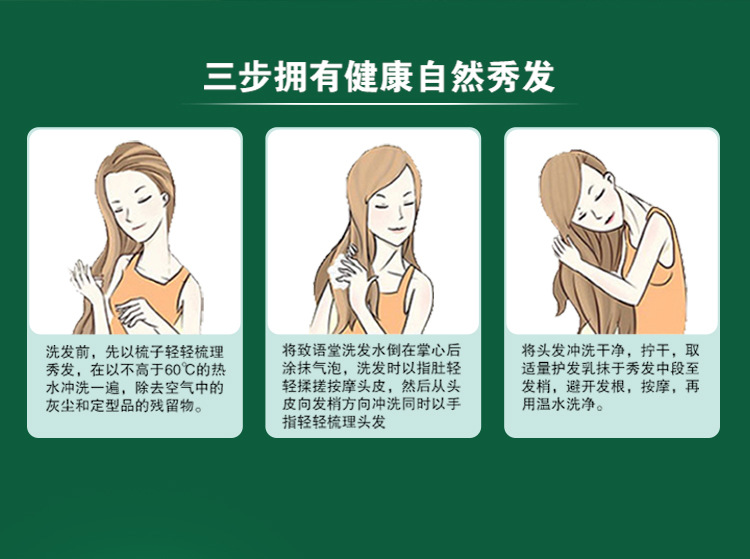 三步拥有健康自然秀发

洗发前，先以梳子轻轻梳理秀发，在以不高于60℃的热水冲洗一遍，除去空气中的灰尘和定型品的残留物。

将致语堂洗发水倒在掌心后涂抹气泡，洗发时以指肚轻轻揉搓按摩头皮，然后从头皮向发梢方向冲洗同时以手指轻轻梳理头发

将头发冲洗干净，拧干，取适量护发乳抹于秀发中段至发梢，避开发根，按摩，再用温水洗净。