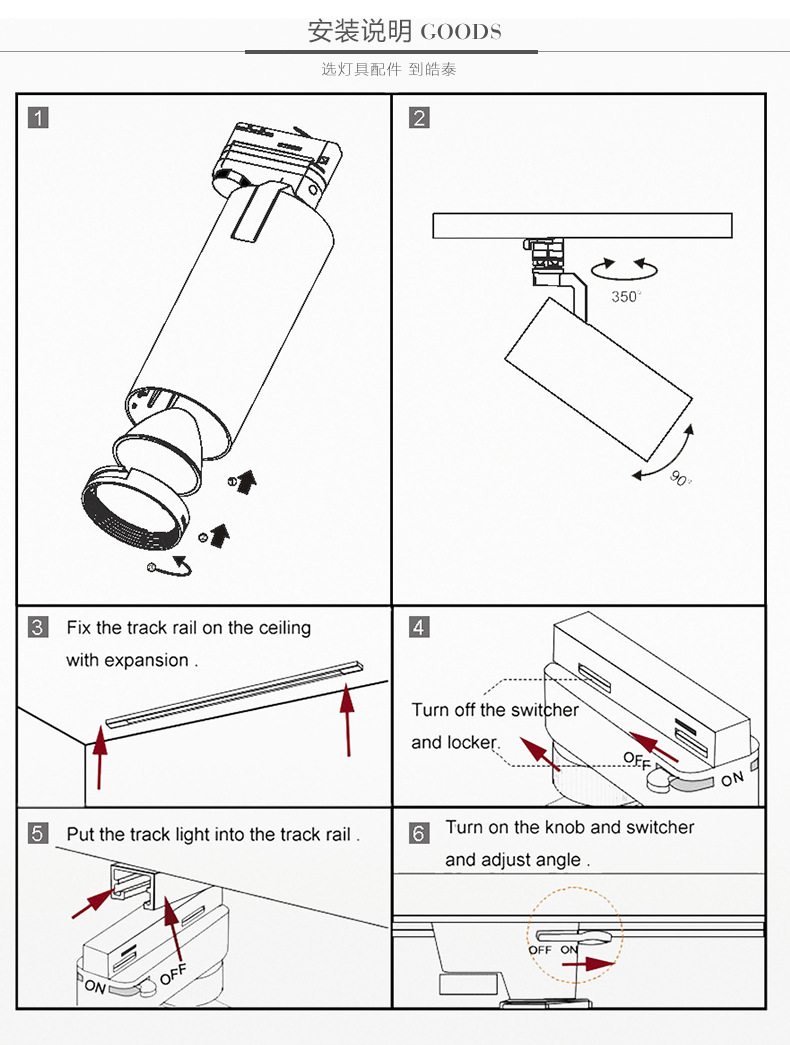 安装说明 GOODS

选灯具配件 到皓泰

1

2

350°

90°

3 Fix the track rail on the ceiling with expansion .

4

Turn off the switcher and locker.

OFF

ON

5 Put the track light into the track rail .

ON

OFF

6 Turn on the knob and switcher and adjust angle .

OFF ON