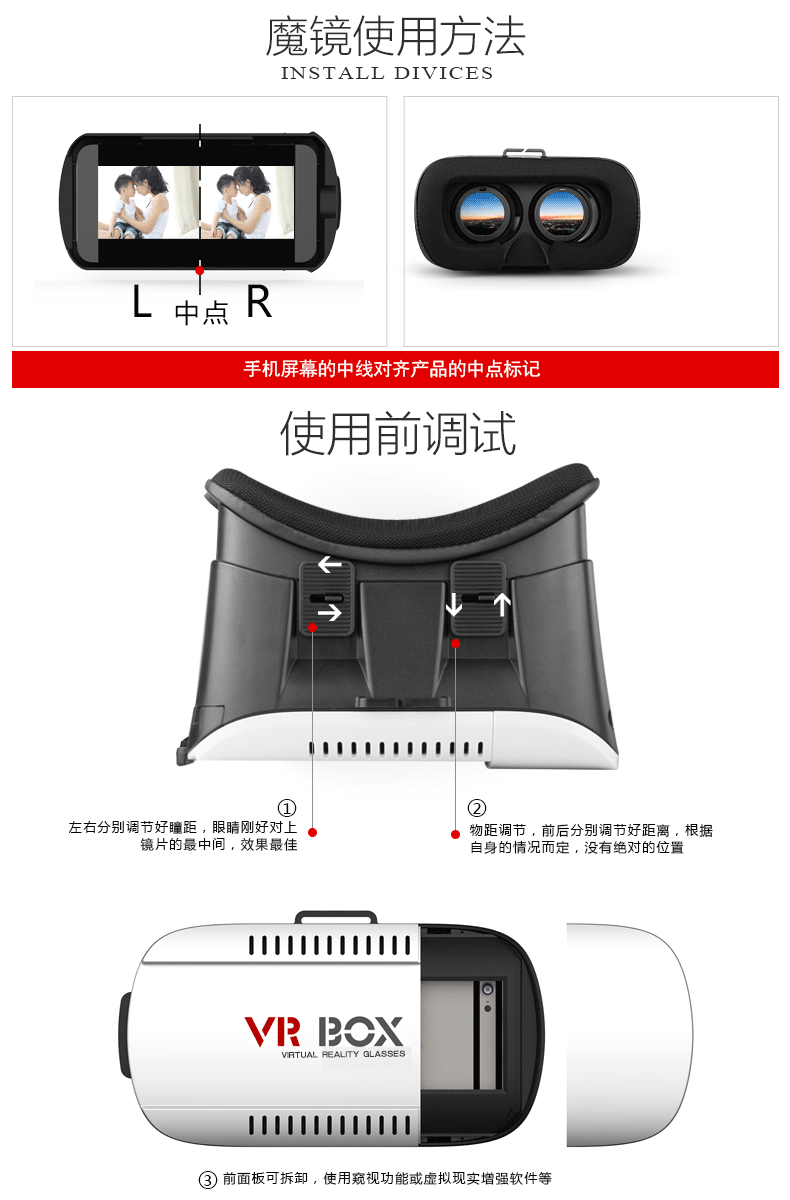 魔镜使用方法
INSTALL DIVICES

L 中点 R

手机屏幕的中线对齐产品的中点标记

使用前调试

①
左右分别调节好瞳距，眼睛刚好对上镜片的最中间，效果最佳

②
物距调节，前后分别调节好距离，根据自身的情况而定，没有绝对的位置

VR BOX
VIRTUAL REALITY GLASSES

③ 前面板可拆卸，使用窥视功能或虚拟现实增强软件等