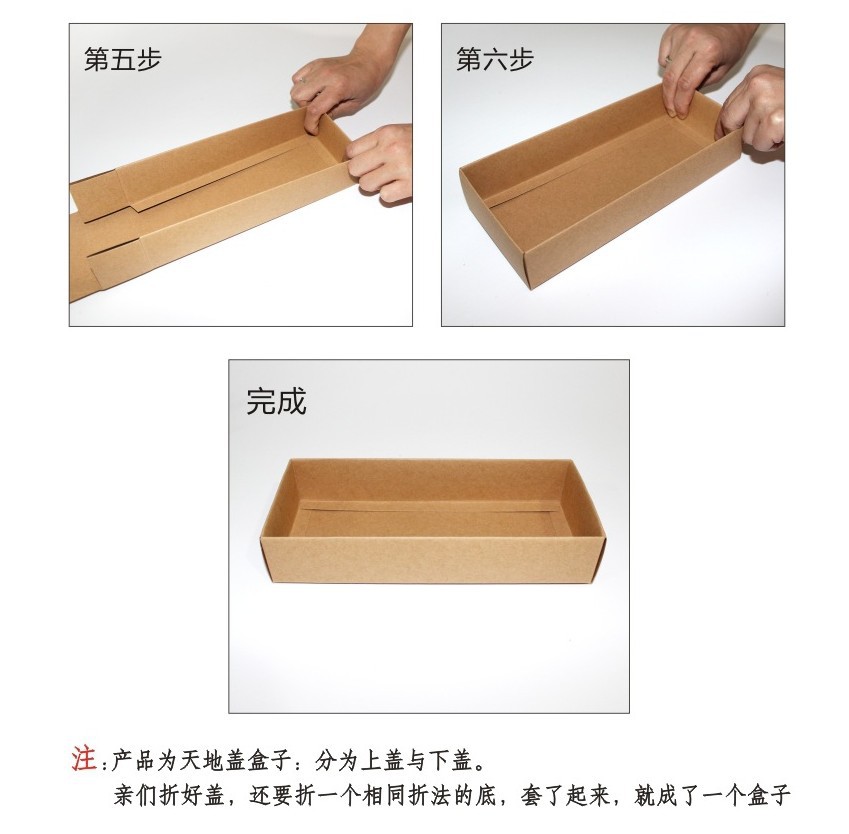 第五步

第六步

完成

注:产品为天地盖盒子：分为上盖与下盖。
亲们折好盖，还要折一个相同折法的底，套了起来，就成了一个盒子