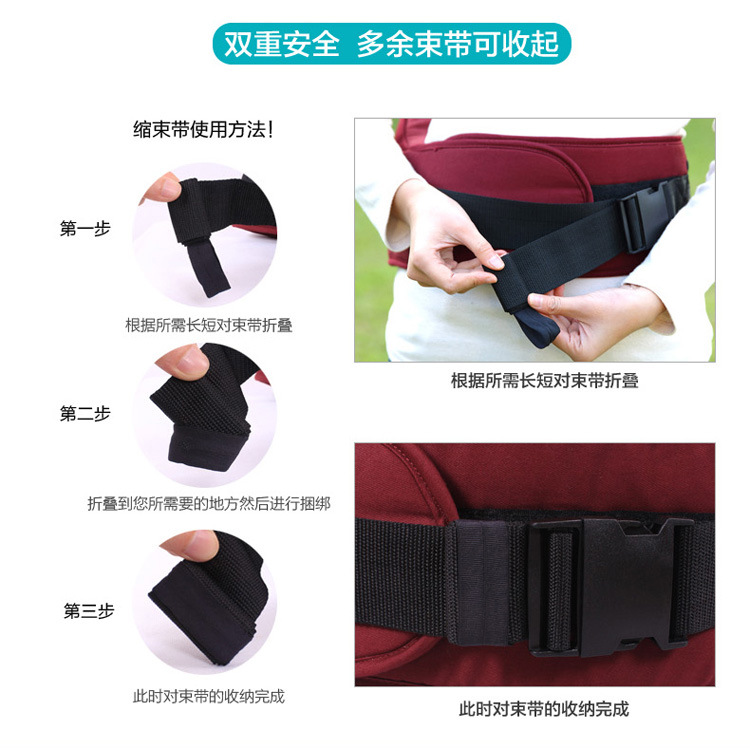 双重安全 多余束带可收起

缩束带使用方法!

第一步

根据所需长短对束带折叠

第二步

折叠到您所需要的地方然后进行捆绑

第三步

此时对束带的收纳完成

根据所需长短对束带折叠

此时对束带的收纳完成