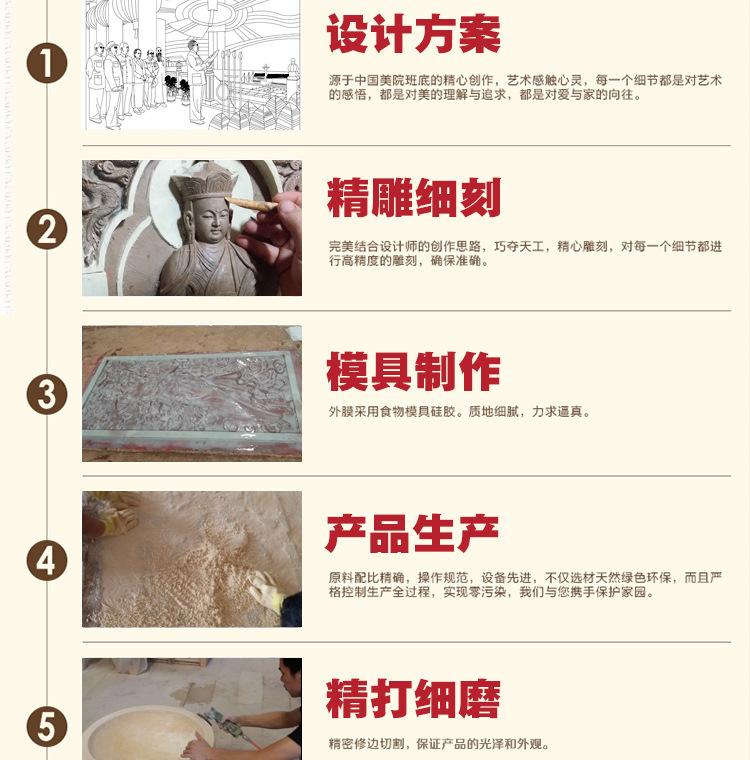 1

设计方案

源于中国美院班底的精心创作，艺术感触心灵，每一个细节都是对艺术的感悟，都是对美的理解与追求，都是对爱与家的向往。

2

精雕细刻

完美结合设计师的创作思路，巧夺天工，精心雕刻，对每一个细节都进行高精度的雕刻，确保准确。

3

模具制作

外膜采用食物模具硅胶。质地细腻，力求逼真。

4

产品生产

原料配比精确，操作规范，设备先进，不仅选材天然绿色环保，而且严格控制生产全过程，实现零污染，我们与您携手保护家园。

5

精打细磨

精密修边切割，保证产品的光泽和外观。