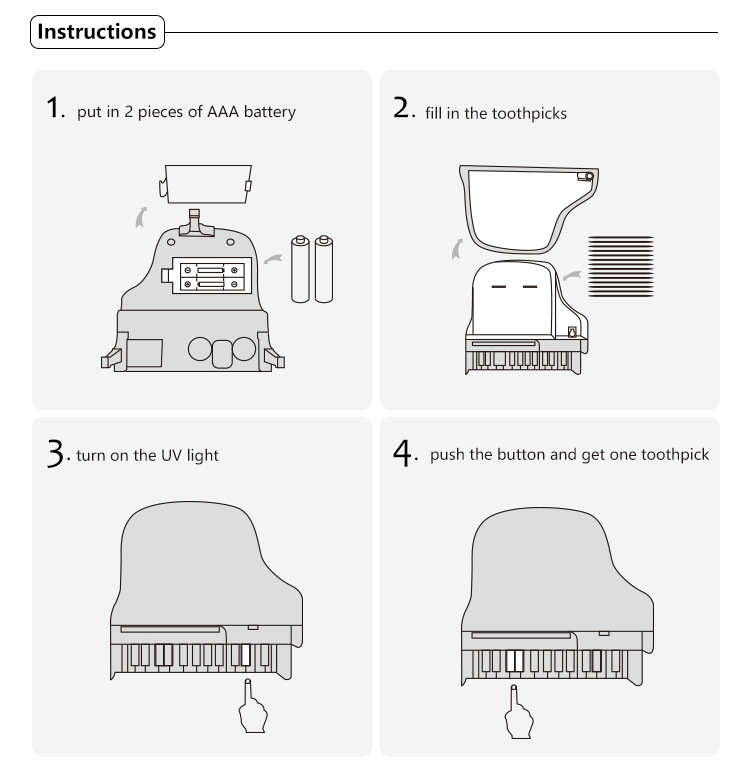 Instructions

1. put in 2 pieces of AAA battery

2. fill in the toothpicks

3. turn on the UV light

4. push the button and get one toothpick