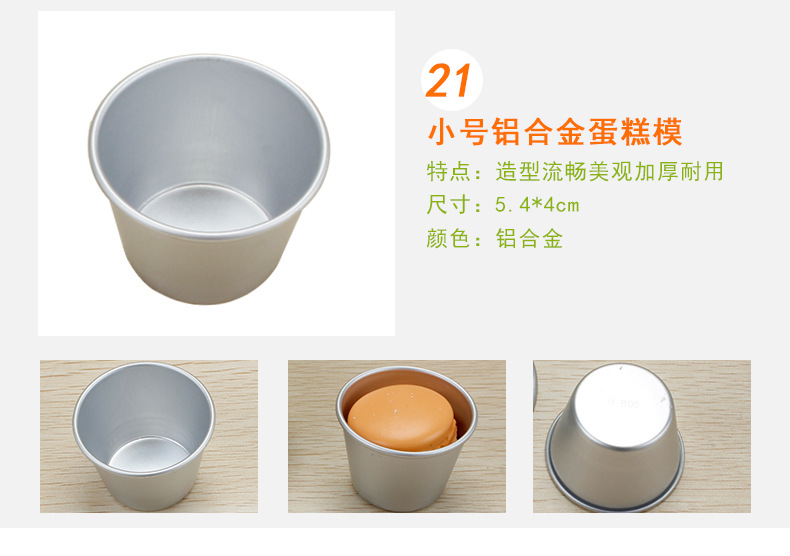 21

小号铝合金蛋糕模

特点：造型流畅美观加厚耐用

尺寸：5.4*4cm

颜色：铝合金