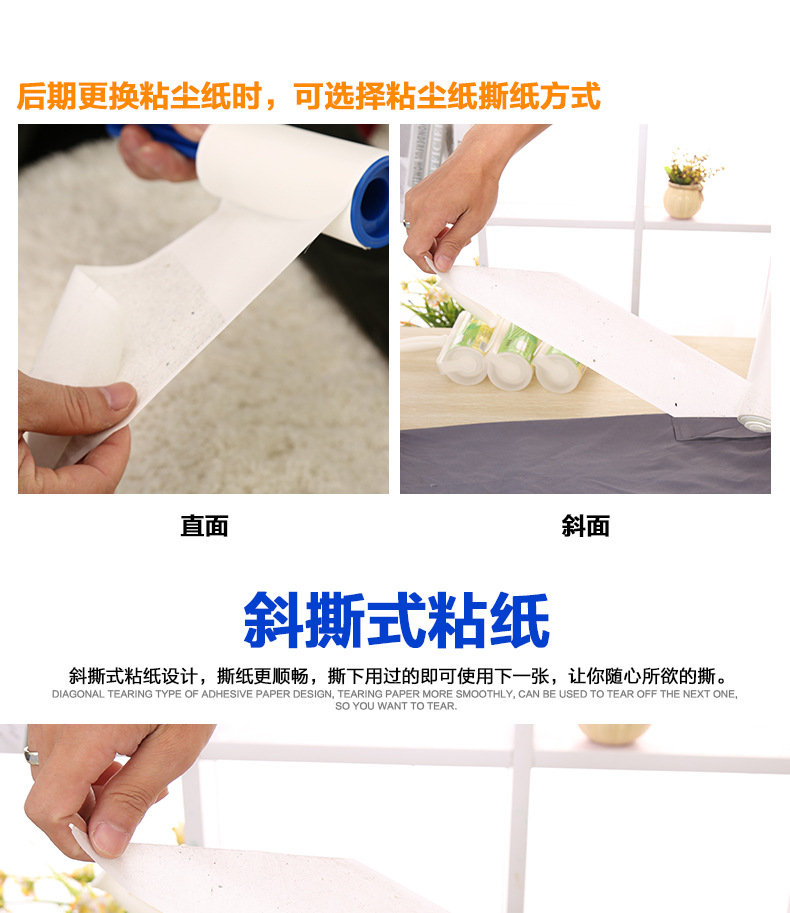 后期更换粘尘纸时，可选择粘尘纸撕纸方式

直面

斜面

斜撕式粘纸

斜撕式粘纸设计，撕纸更顺畅，撕下用过的即可使用下一张，让你随心所欲的撕。
DIAGONAL TEARING TYPE OF ADHESIVE PAPER DESIGN, TEARING PAPER MORE SMOOTHLY, CAN BE USED TO TEAR OFF THE NEXT ONE, SO YOU WANT TO TEAR.