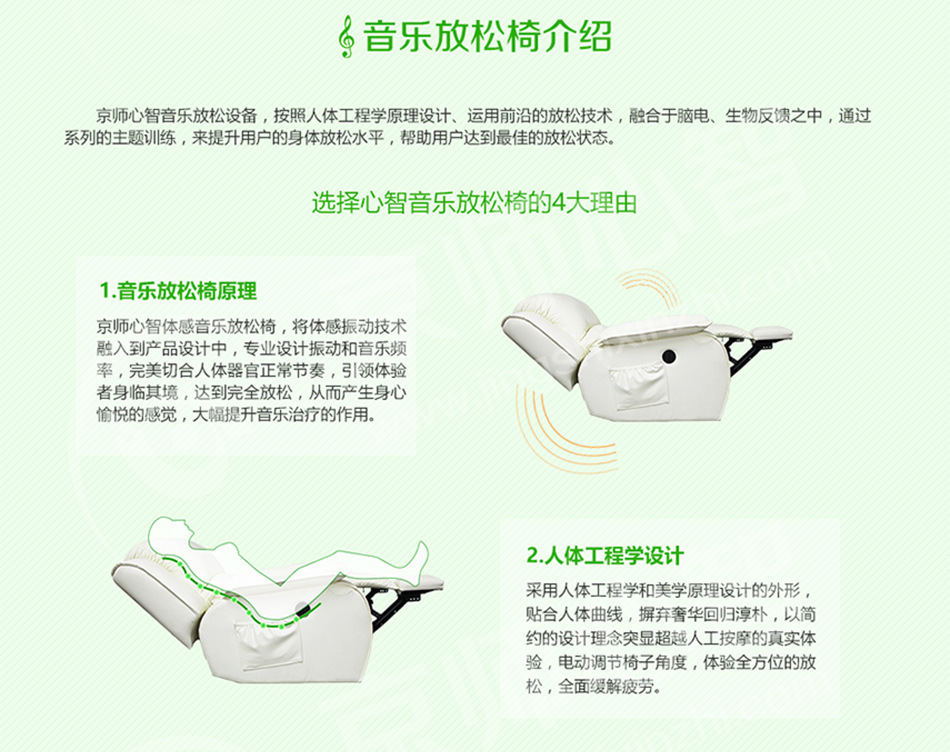 音乐放松椅介绍

京师心智音乐放松设备，按照人体工程学原理设计、运用前沿的放松技术，融合于脑电、生物反馈之中，通过系列的主题训练，来提升用户的身体放松水平，帮助用户达到最佳的放松状态。

选择心智音乐放松椅的4大理由

1.音乐放松椅原理

京师心智体感音乐放松椅，将体感振动技术融入到产品设计中，专业设计振动和音乐频率，完美切合人体器官正常节奏，引领体验者身临其境，达到完全放松，从而产生身心愉悦的感觉，大幅提升音乐治疗的作用。

2.人体工程学设计

采用人体工程学和美学原理设计的外形，贴合人体曲线，摒弃奢华回归淳朴，以简约的设计理念突显超越人工按摩的真实体验，电动调节椅子角度，体验全方位的放松，全面缓解疲劳。