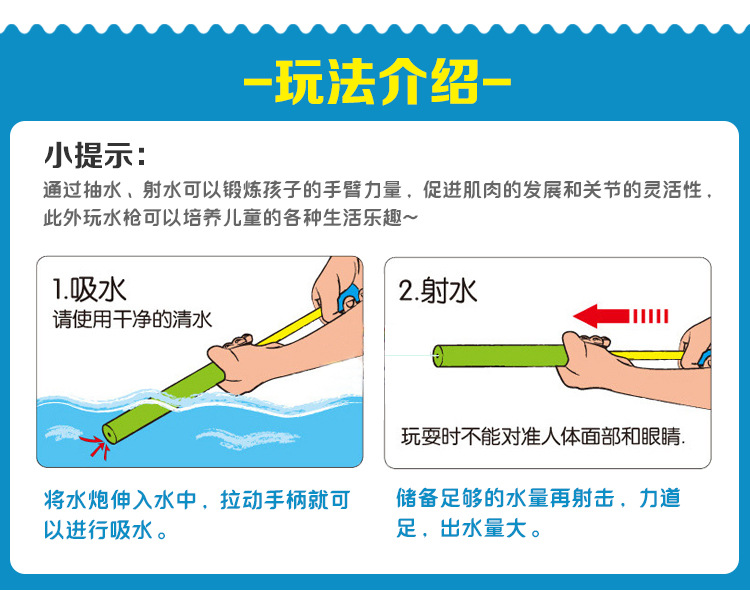 -玩法介绍-

小提示：
通过抽水、射水可以锻炼孩子的手臂力量，促进肌肉的发展和关节的灵活性，此外玩水枪可以培养儿童的各种生活乐趣~

1.吸水
请使用干净的清水

将水炮伸入水中，拉动手柄就可以进行吸水。

2.射水

玩耍时不能对准人体面部和眼睛.

储备足够的水量再射击，力道足，出水量大。