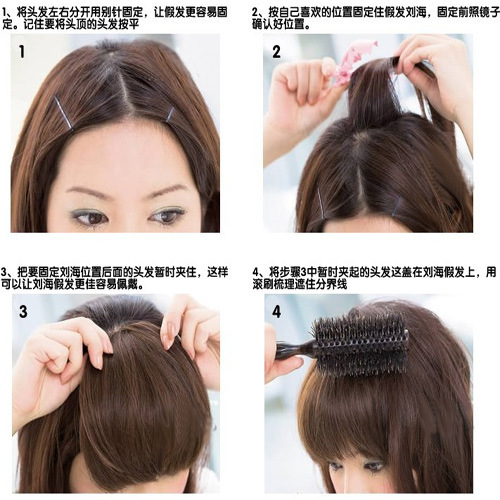 1、将头发左右分开用别针固定，让假发更容易固定。记住要将头顶的头发按平

1

2、按自己喜欢的位置固定住假发刘海，固定前照镜子确认好位置。

2

3、把要固定刘海位置后面的头发暂时夹住，这样可以让刘海假发更佳容易佩戴。

3

4、将步骤3中暂时夹起的头发这盖在刘海假发上，用滚刷梳理遮住分界线

4