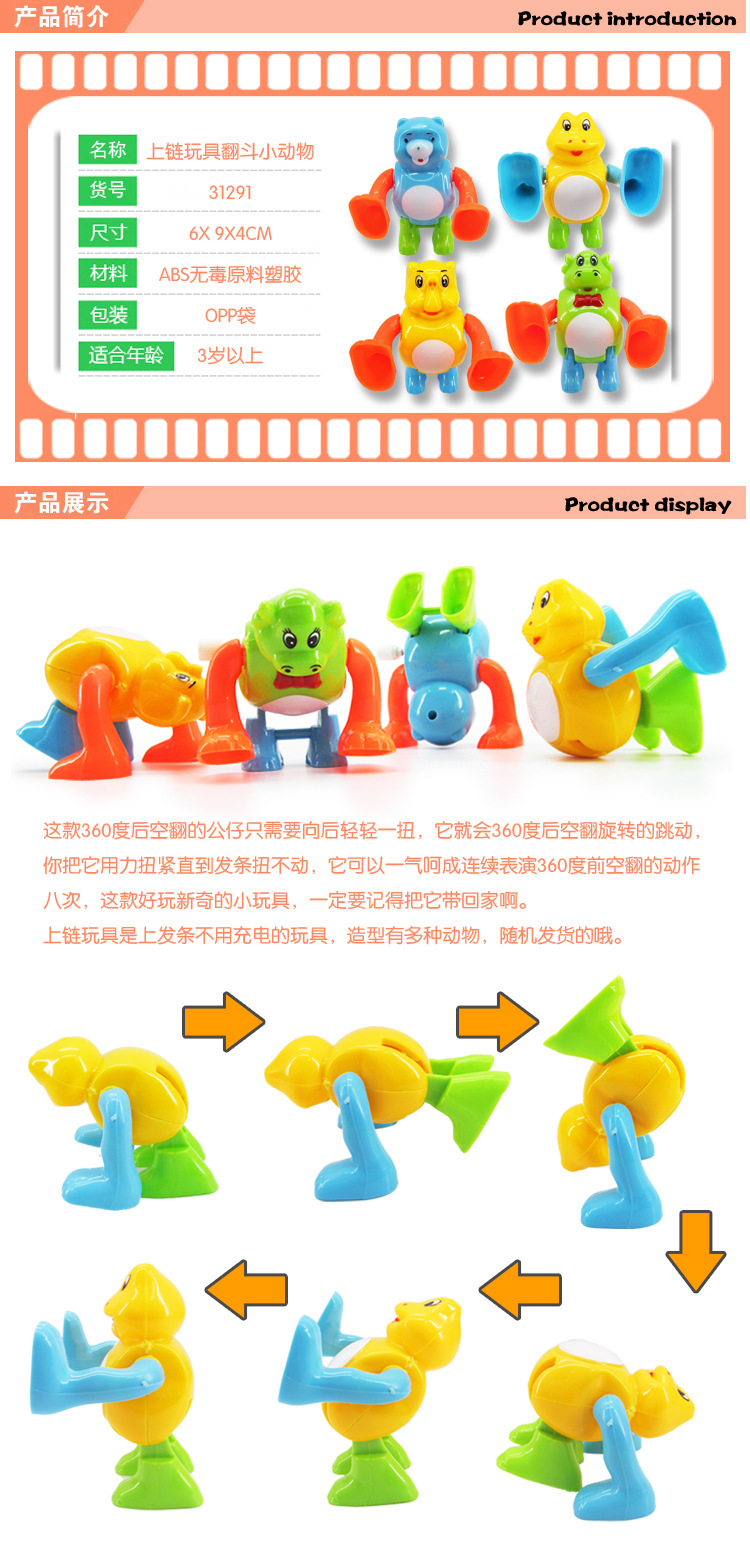 产品简介

Product introduction

| 名称 | 上链玩具翻斗小动物 |
|---|---|
| 货号 | 31291 |
| 尺寸 | 6X 9X4CM |
| 材料 | ABS无毒原料塑胶 |
| 包装 | OPP袋 |
| 适合年龄 | 3岁以上 |

产品展示

Product display

这款360度后空翻的公仔只需要向后轻轻一扭，它就会360度后空翻旋转的跳动，你把它用力扭紧直到发条扭不动，它可以一气呵成连续表演360度前空翻的动作八次，这款好玩新奇的小玩具，一定要记得把它带回家啊。

上链玩具是上发条不用充电的玩具，造型有多种动物，随机发货的哦。