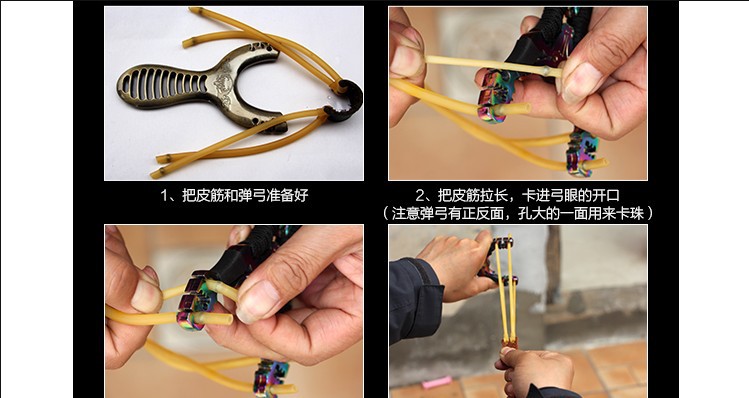 1、把皮筋和弹弓准备好

2、把皮筋拉长，卡进弓眼的开口
（注意弹弓有正反面，孔大的一面用来卡珠）