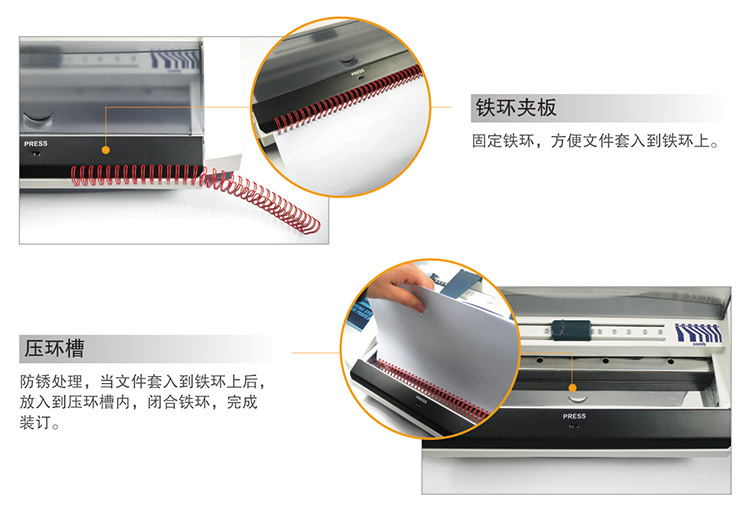 PRESS

PRESS

铁环夹板

固定铁环，方便文件套入到铁环上。

压环槽

防锈处理，当文件套入到铁环上后，放入到压环槽内，闭合铁环，完成装订。

PRESS