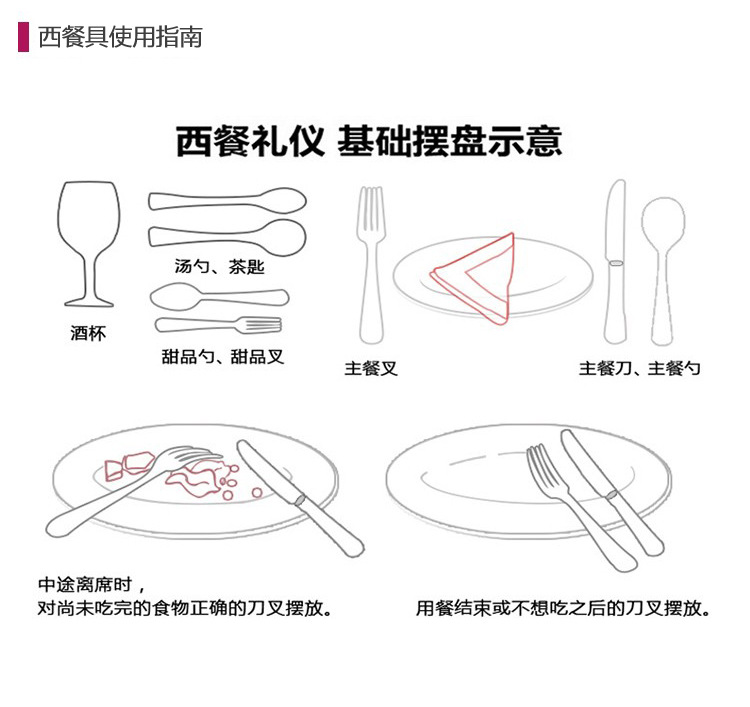 西餐具使用指南

西餐礼仪 基础摆盘示意

汤勺、茶匙

酒杯

甜品勺、甜品叉

主餐叉

主餐刀、主餐勺

中途离席时，
对尚未吃完的食物正确的刀叉摆放。

用餐结束或不想吃之后的刀叉摆放。