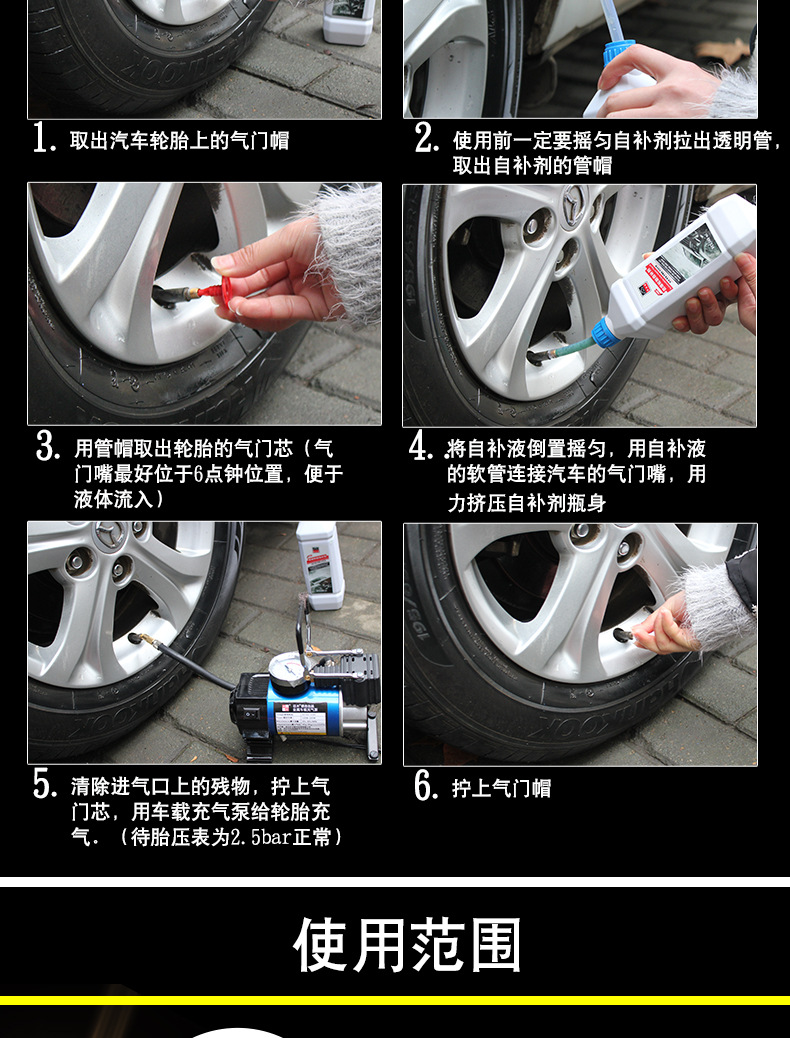 1. 取出汽车轮胎上的气门帽

2. 使用前一定要摇匀自补剂拉出透明管，取出自补剂的管帽

3. 用管帽取出轮胎的气门芯（气门嘴最好位于6点钟位置，便于液体流入）

4. 将自补液倒置摇匀，用自补液的软管连接汽车的气门嘴，用力挤压自补剂瓶身

5. 清除进气口上的残物，拧上气门芯，用车载充气泵给轮胎充气.（待胎压表为2.5bar正常）

6. 拧上气门帽

使用范围