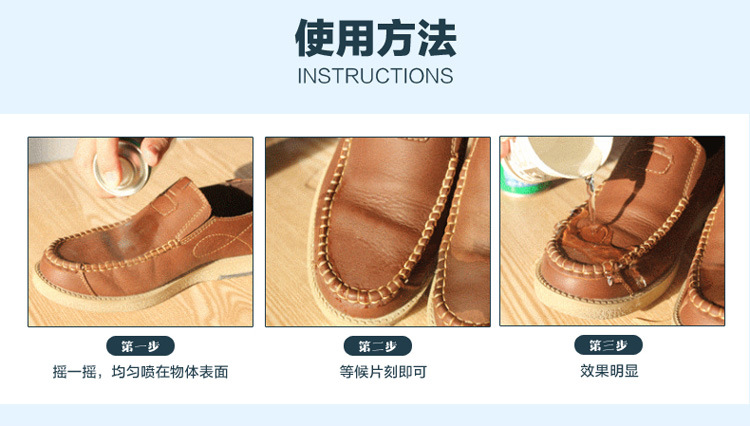 使用方法
INSTRUCTIONS

第一步
摇一摇，均匀喷在物体表面

第二步
等候片刻即可

第三步
效果明显