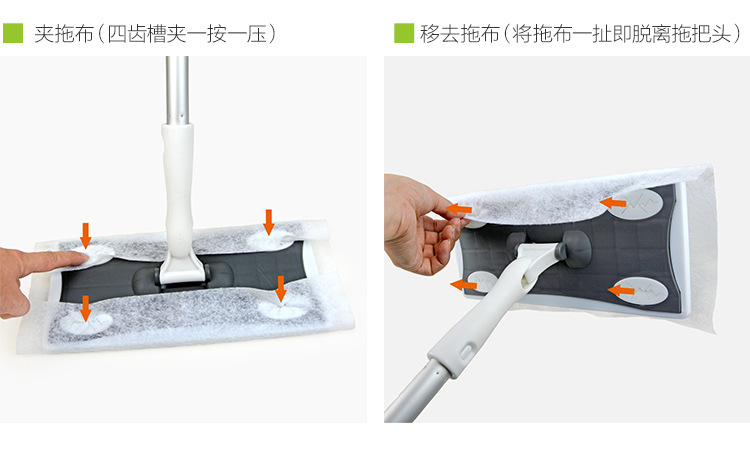 夹拖布（四齿槽夹一按一压）

移去拖布（将拖布一扯即脱离拖把头）