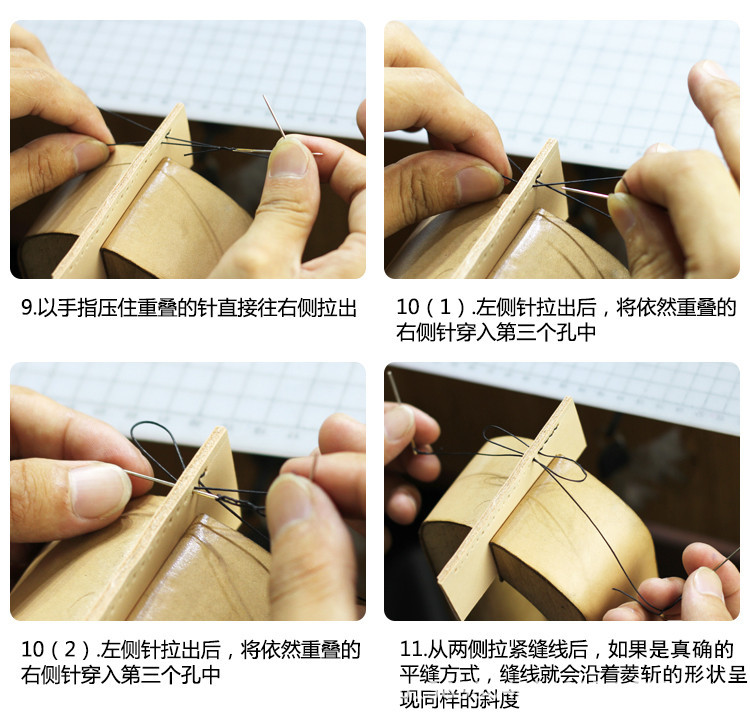 9.以手指压住重叠的针直接往右侧拉出

10（1）.左侧针拉出后，将依然重叠的右侧针穿入第三个孔中

10（2）.左侧针拉出后，将依然重叠的右侧针穿入第三个孔中

11.从两侧拉紧缝线后，如果是真确的平缝方式，缝线就会沿着菱斩的形状呈现同样的斜度