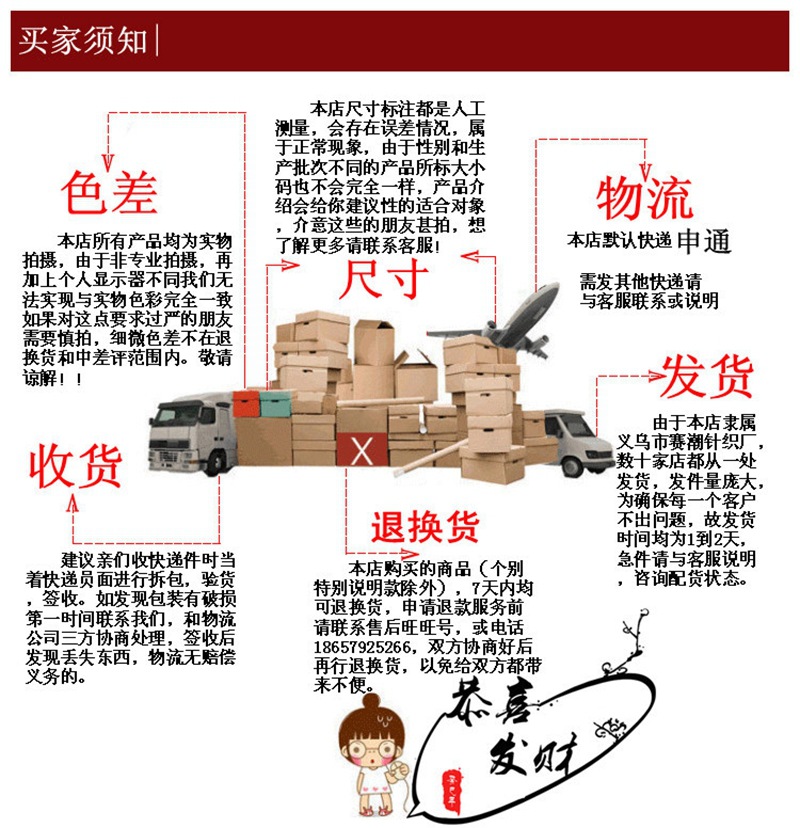 买家须知

色差

本店所有产品均为实物拍摄，由于非专业拍摄，再加上个人显示器不同我们无法实现与实物色彩完全一致如果对这点要求过严的朋友需要慎拍，细微色差不在退换货和中差评范围内。敬请谅解！！

本店尺寸标注都是人工测量，会存在误差情况，属于正常现象，由于性别和生产批次不同的产品所标大小码也不会完全一样，产品介绍会给你建议性的适合对象，介意这些的朋友甚拍，想了解更多请联系客服！

尺寸

物流

本店默认快递 申通

需发其他快递请与客服联系或说明

发货

由于本店隶属义乌市赛潮针织厂，数十家店都从一处发货，发件量庞大，为确保每一个客户不出问题，故发货时间均为1到2天，急件请与客服说明，咨询配货状态。

收货

建议亲们收快递件时当着快递员面进行拆包，验货，签收。如发现包装有破损第一时间联系我们，和物流公司三方协商处理，签收后发现丢失东西，物流无赔偿义务的。

X

退换货

本店购买的商品（个别特别说明款除外），7天内均可退换货，申请退款服务前请联系售后旺旺号，或电话18657925266，双方协商好后再行退换货，以免给双方都带来不便。

恭喜发财