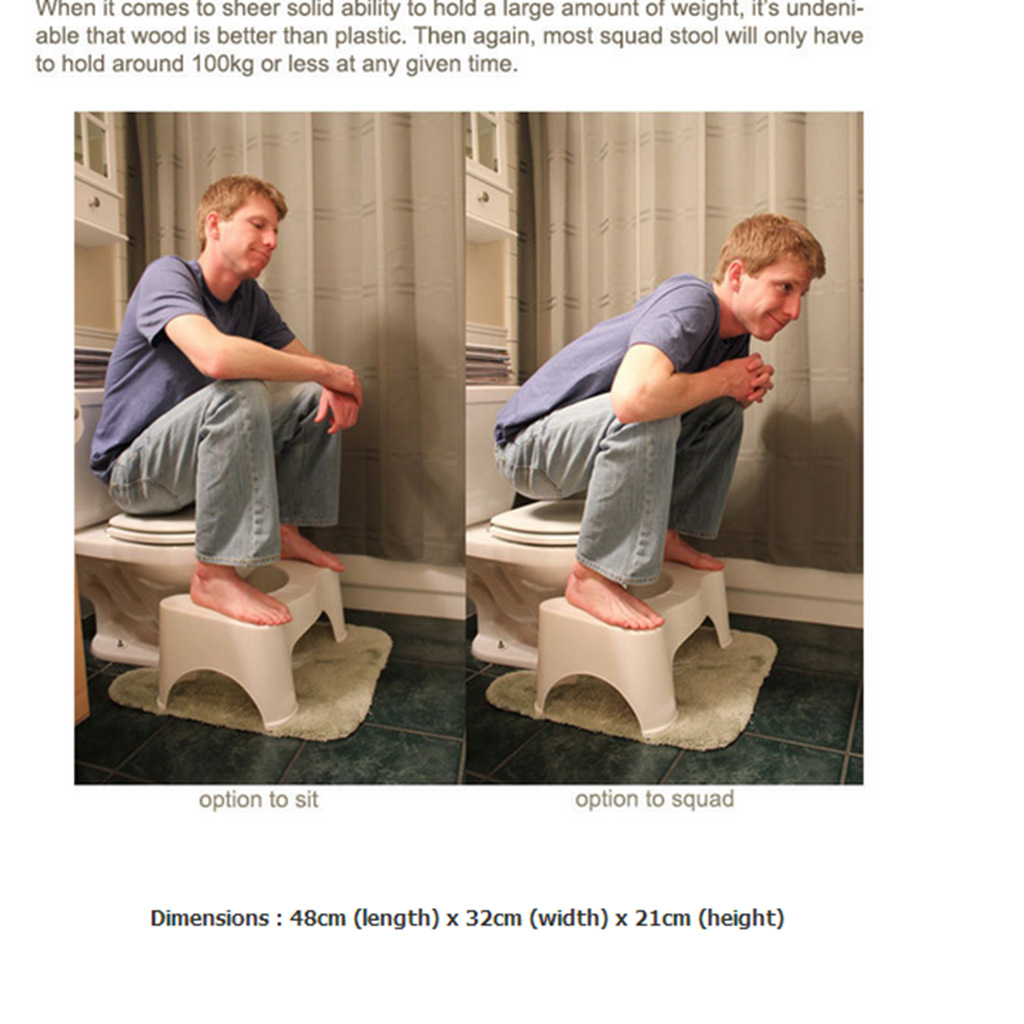 When it comes to sheer solid ability to hold a large amount of weight, it's undeniable that wood is better than plastic. Then again, most squad stool will only have to hold around 100kg or less at any given time.

option to sit

option to squad

Dimensions : 48cm (length) x 32cm (width) x 21cm (height)