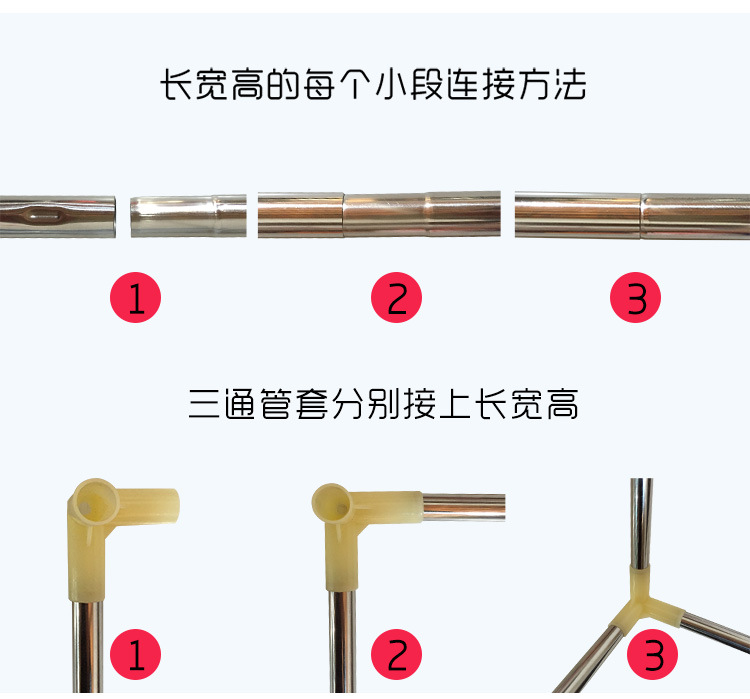 长宽高的每个小段连接方法

1

2

3

三通管套分别接上长宽高

1

2

3