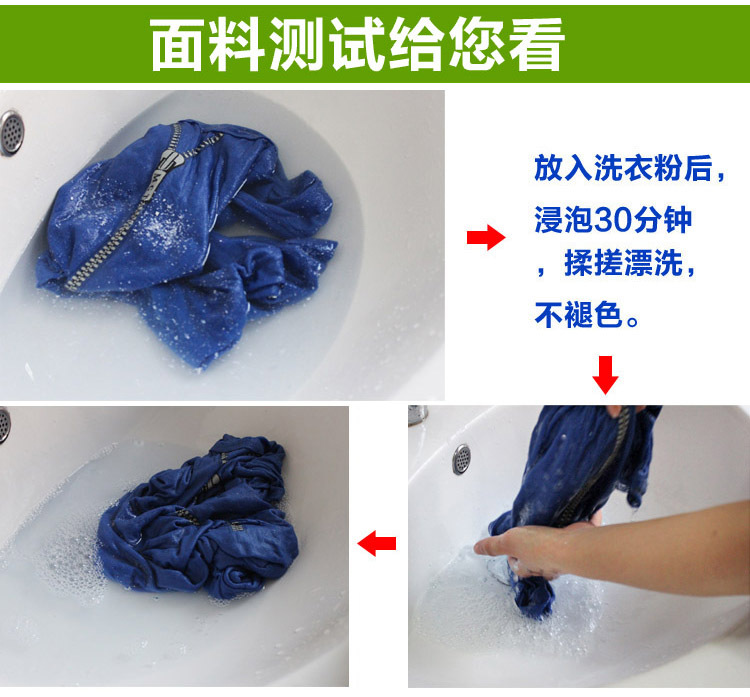 面料测试给您看

放入洗衣粉后，浸泡30分钟，揉搓漂洗，不褪色。