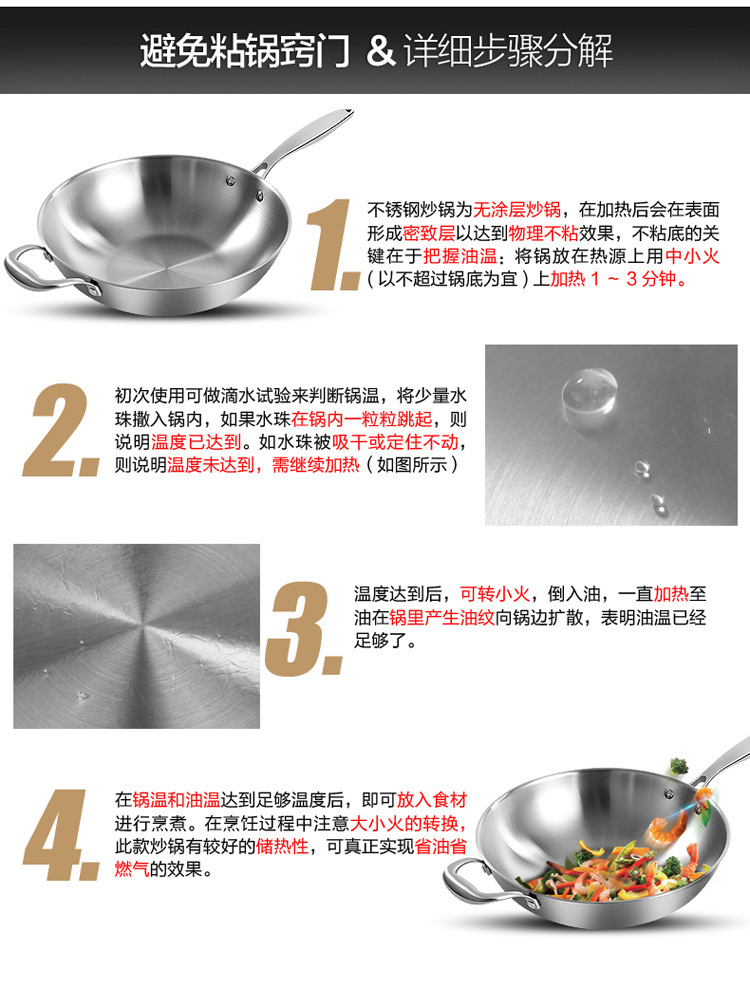 避免粘锅窍门 & 详细步骤分解

1.

不锈钢炒锅为无涂层炒锅，在加热后会在表面形成密致层以达到物理不粘效果，不粘底的关键在于把握油温：将锅放在热源上用中小火（以不超过锅底为宜）上加热 1 ~ 3 分钟。

2.

初次使用可做滴水试验来判断锅温，将少量水珠撒入锅内，如果水珠在锅内一粒粒跳起，则说明温度已达到。如水珠被吸干或定住不动，则说明温度未达到，需继续加热（如图所示）

3.

温度达到后，可转小火，倒入油，一直加热至油在锅里产生油纹向锅边扩散，表明油温已经足够了。

4.

在锅温和油温达到足够温度后，即可放入食材进行烹煮。在烹饪过程中注意大小火的转换，此款炒锅有较好的储热性，可真正实现省油省燃气的效果。