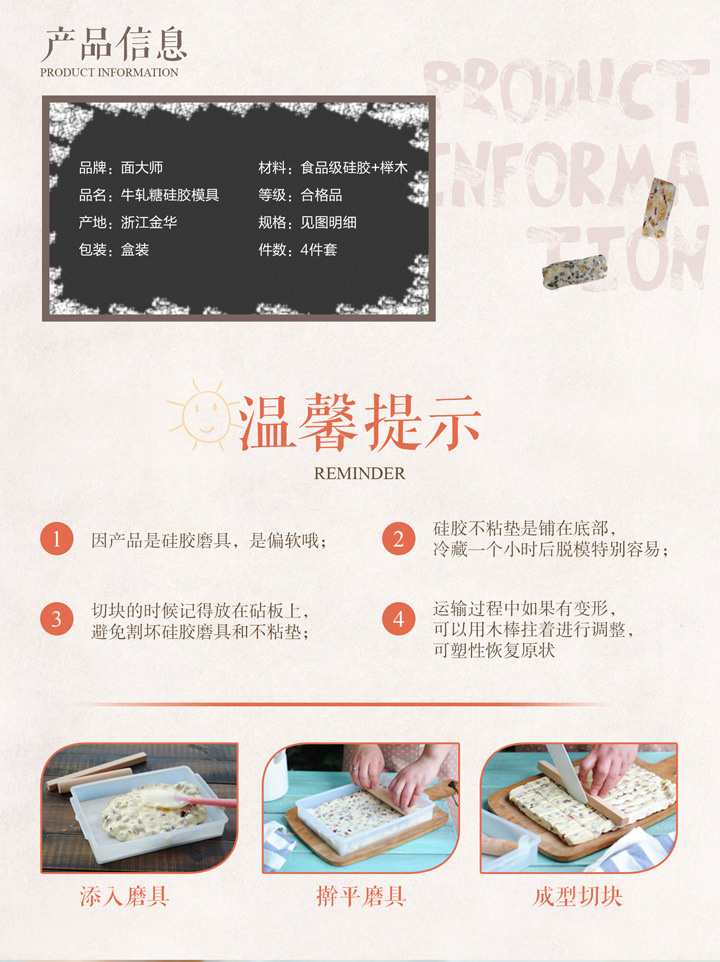 产品信息
PRODUCT INFORMATION

PRODUCT INFORMATION

品牌：面大师
品名：牛轧糖硅胶模具
产地：浙江金华
包装：盒装

材料：食品级硅胶+榉木
等级：合格品
规格：见图明细
件数：4件套

温馨提示
REMINDER

1 因产品是硅胶磨具，是偏软哦；

2 硅胶不粘垫是铺在底部，冷藏一个小时后脱模特别容易；

3 切块的时候记得放在砧板上，避免割坏硅胶磨具和不粘垫；

4 运输过程中如果有变形，可以用木棒拄着进行调整，可塑性恢复原状

添入磨具

擀平磨具

成型切块